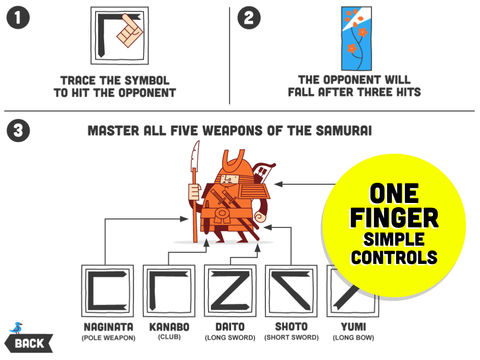 1

TRACE THE SYMBOL TO HIT THE OPPONENT

2

THE OPPONENT WILL FALL AFTER THREE HITS

3

MASTER ALL FIVE WEAPONS OF THE SAMURAI

ONE FINGER SIMPLE CONTROLS

NAGINATA (POLE WEAPON)

KANABO (CLUB)

DAITO (LONG SWORD)

SHOTO (SHORT SWORD)

YUMI (LONG BOW)

BACK